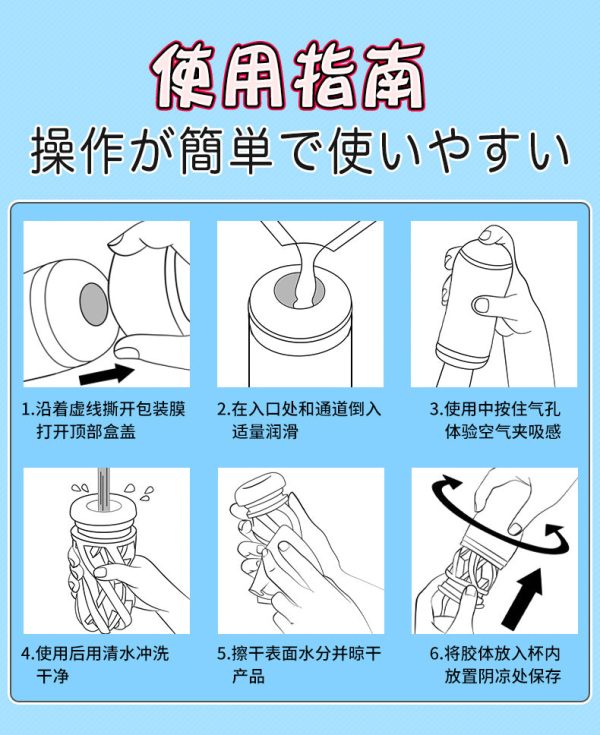 使用指南
操作が簡単で使いやすい

1.沿着虚线撕开包装膜打开顶部盒盖

2.在入口处和通道倒入适量润滑

3.使用中按住气孔体验空气夹吸感

4.使用后用清水冲洗干净

5.擦干表面水分并晾干产品

6.将胶体放入杯内放置阴凉处保存